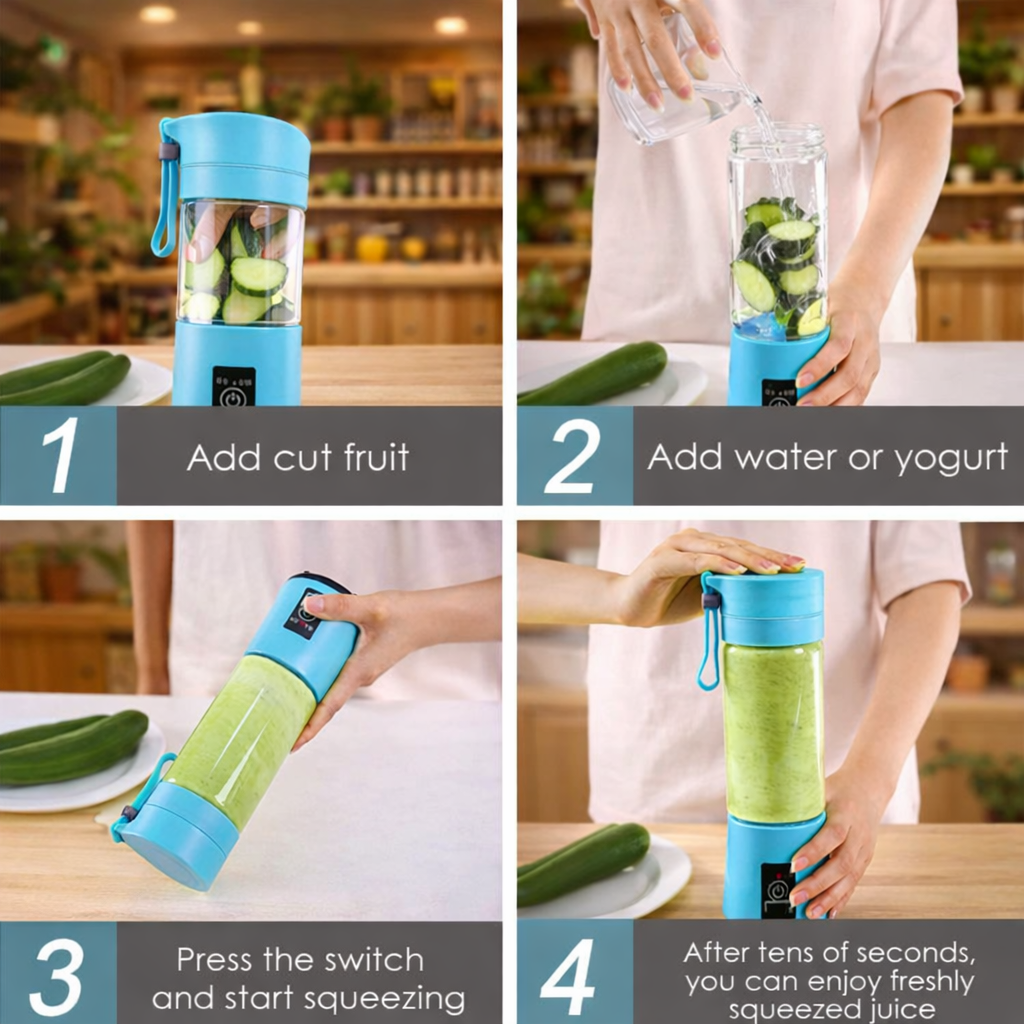 1 Add cut fruit

2 Add water or yogurt

3 Press the switch and start squeezing

4 After tens of seconds, you can enjoy freshly squeezed juice